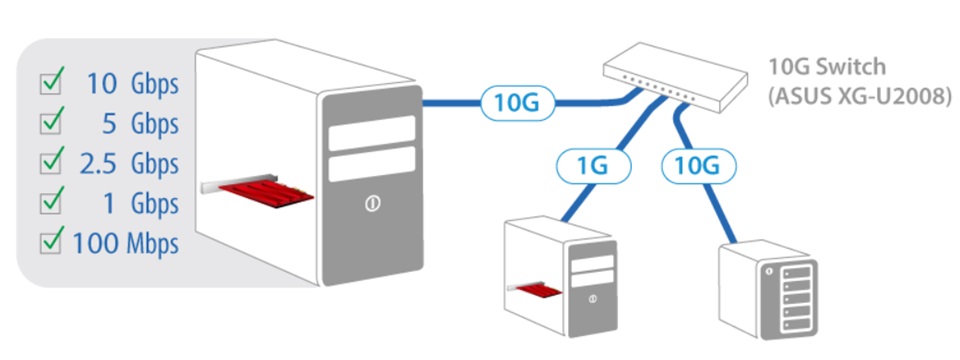 10 Gbps
5 Gbps
2.5 Gbps
1 Gbps
100 Mbps

10G

10G Switch
(ASUS XG-U2008)

1G

10G