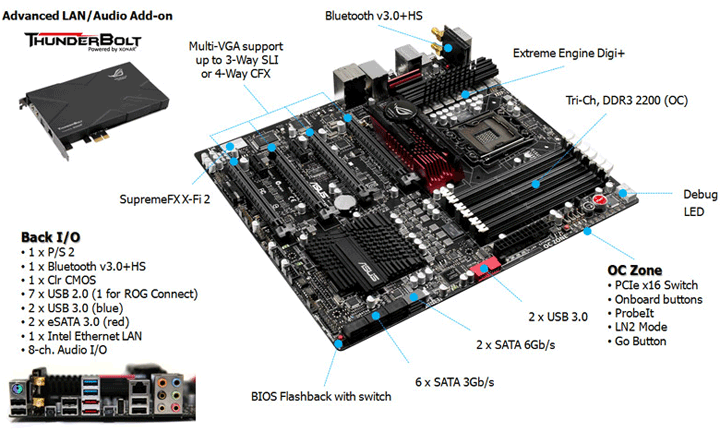 Advanced LAN/Audio Add-on

THUNDERBOLT
Powered by XONAR

Multi-VGA support up to 3-Way SLI or 4-Way CFX

Bluetooth v3.0+HS

Extreme Engine Digi+

Tri-Ch, DDR3 2200 (OC)

SupremeFX X-Fi 2

Debug LED

Back I/O
• 1 x P/S 2
• 1 x Bluetooth v3.0+HS
• 1 x Clr CMOS
• 7 x USB 2.0 (1 for ROG Connect)
• 2 x USB 3.0 (blue)
• 2 x eSATA 3.0 (red)
• 1 x Intel Ethernet LAN
• 8-ch. Audio I/O

OC Zone
• PCIe x16 Switch
• Onboard buttons
• ProbeIt
• LN2 Mode
• Go Button

2 x USB 3.0

2 x SATA 6Gb/s

6 x SATA 3Gb/s

BIOS Flashback with switch