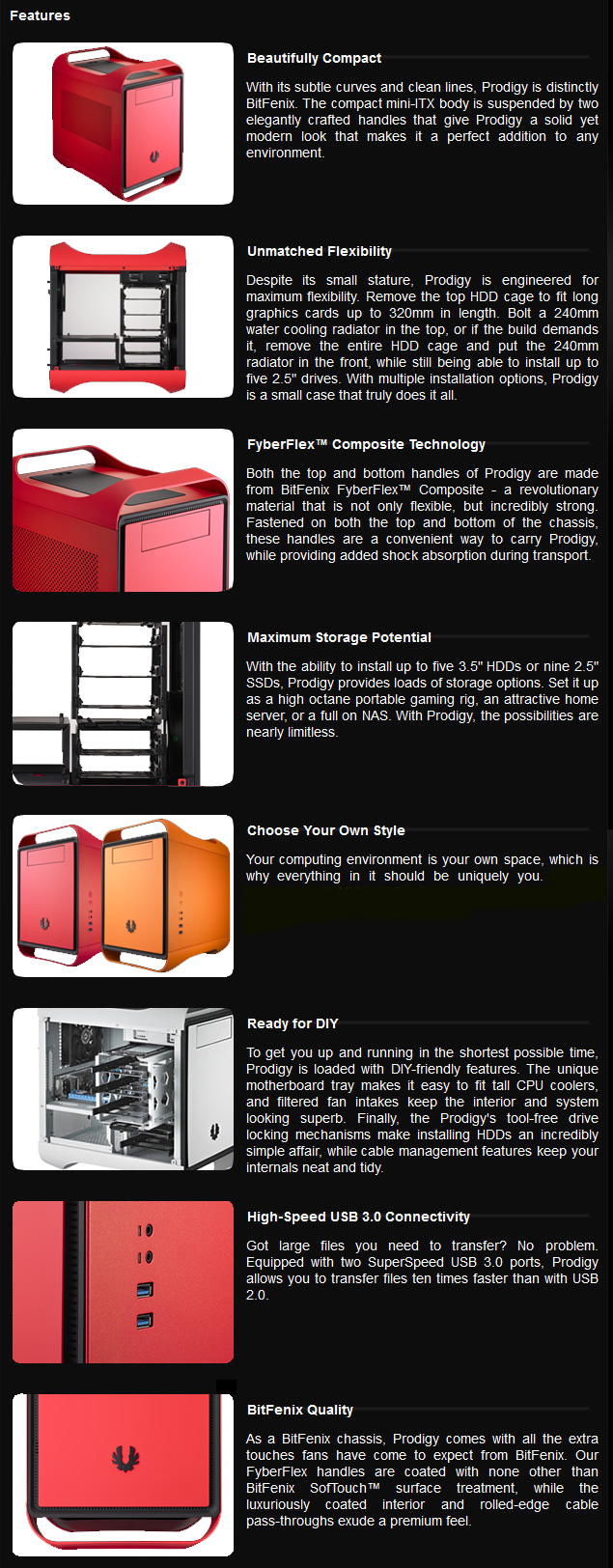 Features

Beautifully Compact

With its subtle curves and clean lines, Prodigy is distinctly BitFenix. The compact mini-ITX body is suspended by two elegantly crafted handles that give Prodigy a solid yet modern look that makes it a perfect addition to any environment.

Unmatched Flexibility

Despite its small stature, Prodigy is engineered for maximum flexibility. Remove the top HDD cage to fit long graphics cards up to 320mm in length. Bolt a 240mm water cooling radiator in the top, or if the build demands it, remove the entire HDD cage and put the 240mm radiator in the front, while still being able to install up to five 2.5" drives. With multiple installation options, Prodigy is a small case that truly does it all.

FyberFlex™ Composite Technology

Both the top and bottom handles of Prodigy are made from BitFenix FyberFlex™ Composite - a revolutionary material that is not only flexible, but incredibly strong. Fastened on both the top and bottom of the chassis, these handles are a convenient way to carry Prodigy, while providing added shock absorption during transport.

Maximum Storage Potential

With the ability to install up to five 3.5" HDDs or nine 2.5" SSDs, Prodigy provides loads of storage options. Set it up as a high octane portable gaming rig, an attractive home server, or a full on NAS. With Prodigy, the possibilities are nearly limitless.

Choose Your Own Style

Your computing environment is your own space, which is why everything in it should be uniquely you.

Ready for DIY

To get you up and running in the shortest possible time, Prodigy is loaded with DIY-friendly features. The unique motherboard tray makes it easy to fit tall CPU coolers, and filtered fan intakes keep the interior and system looking superb. Finally, the Prodigy's tool-free drive locking mechanisms make installing HDDs an incredibly simple affair, while cable management features keep your internals neat and tidy.

High-Speed USB 3.0 Connectivity

Got large files you need to transfer? No problem. Equipped with two SuperSpeed USB 3.0 ports, Prodigy allows you to transfer files ten times faster than with USB 2.0.

BitFenix Quality

As a BitFenix chassis, Prodigy comes with all the extra touches fans have come to expect from BitFenix. Our FyberFlex handles are coated with none other than BitFenix SofTouch™ surface treatment, while the luxuriously coated interior and rolled-edge cable pass-throughs exude a premium feel.