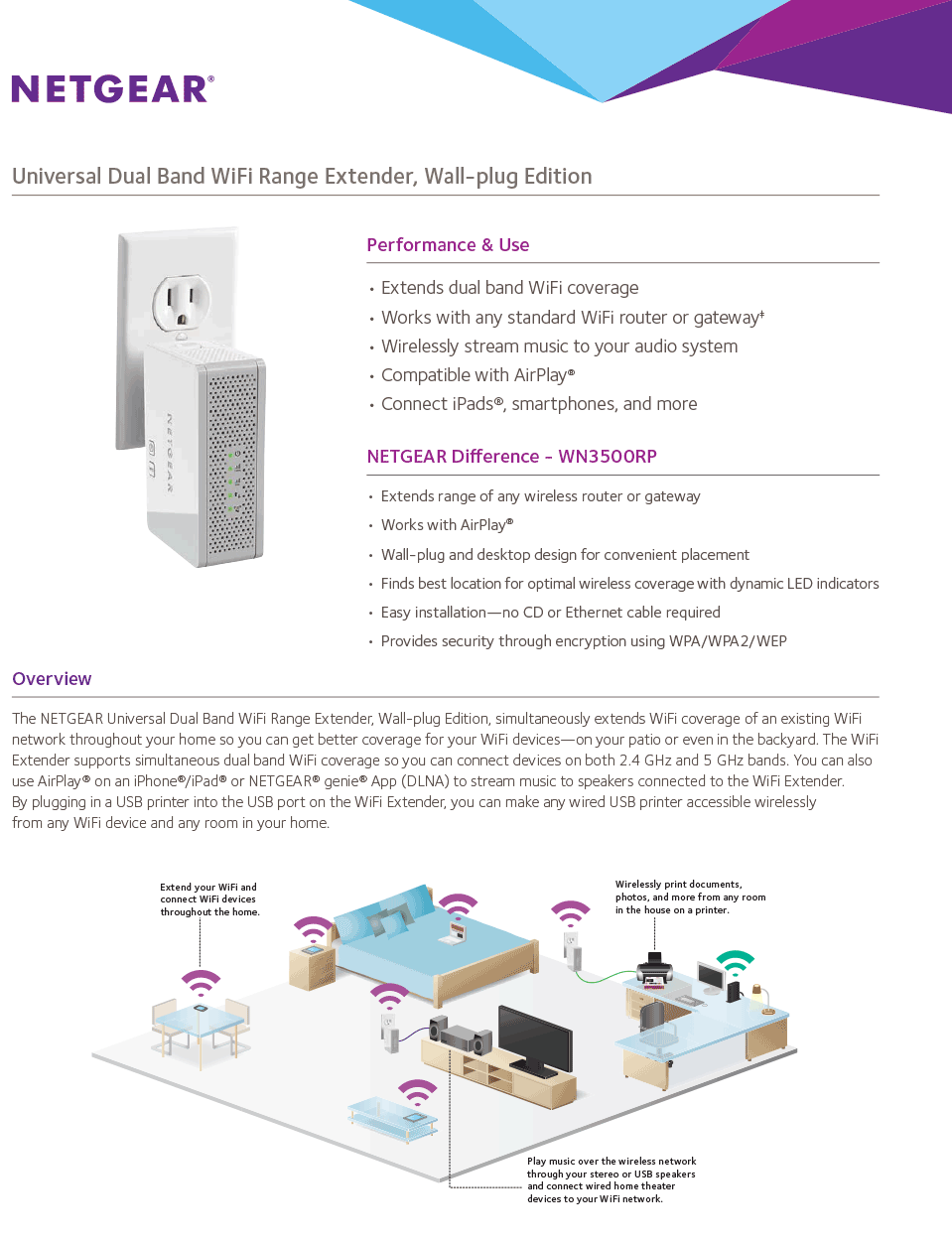 NETGEAR®

Universal Dual Band WiFi Range Extender, Wall-plug Edition

NETGEAR

Performance & Use

• Extends dual band WiFi coverage
• Works with any standard WiFi router or gateway†
• Wirelessly stream music to your audio system
• Compatible with AirPlay®
• Connect iPads®, smartphones, and more

NETGEAR Difference - WN3500RP

• Extends range of any wireless router or gateway
• Works with AirPlay®
• Wall-plug and desktop design for convenient placement
• Finds best location for optimal wireless coverage with dynamic LED indicators
• Easy installation—no CD or Ethernet cable required
• Provides security through encryption using WPA/WPA2/WEP

Overview

The NETGEAR Universal Dual Band WiFi Range Extender, Wall-plug Edition, simultaneously extends WiFi coverage of an existing WiFi network throughout your home so you can get better coverage for your WiFi devices—on your patio or even in the backyard. The WiFi Extender supports simultaneous dual band WiFi coverage so you can connect devices on both 2.4 GHz and 5 GHz bands. You can also use AirPlay® on an iPhone®/iPad® or NETGEAR® genie® App (DLNA) to stream music to speakers connected to the WiFi Extender. By plugging in a USB printer into the USB port on the WiFi Extender, you can make any wired USB printer accessible wirelessly from any WiFi device and any room in your home.

Extend your WiFi and connect WiFi devices throughout the home.

Wirelessly print documents, photos, and more from any room in the house on a printer.

Play music over the wireless network through your stereo or USB speakers and connect wired home theater devices to your WiFi network.