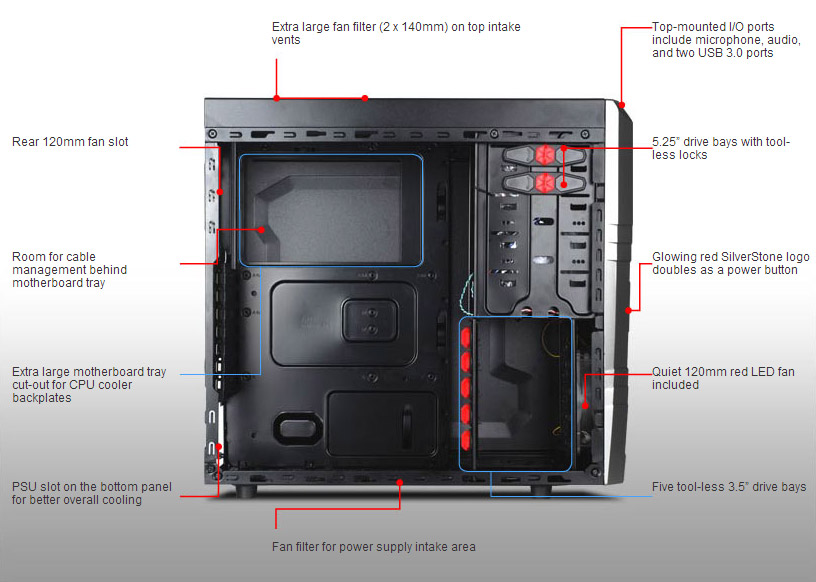 Extra large fan filter (2 x 140mm) on top intake vents

Top-mounted I/O ports include microphone, audio, and two USB 3.0 ports

Rear 120mm fan slot

5.25" drive bays with tool-less locks

Room for cable management behind motherboard tray

Glowing red SilverStone logo doubles as a power button

Extra large motherboard tray cut-out for CPU cooler backplates

Quiet 120mm red LED fan included

PSU slot on the bottom panel for better overall cooling

Five tool-less 3.5" drive bays

Fan filter for power supply intake area