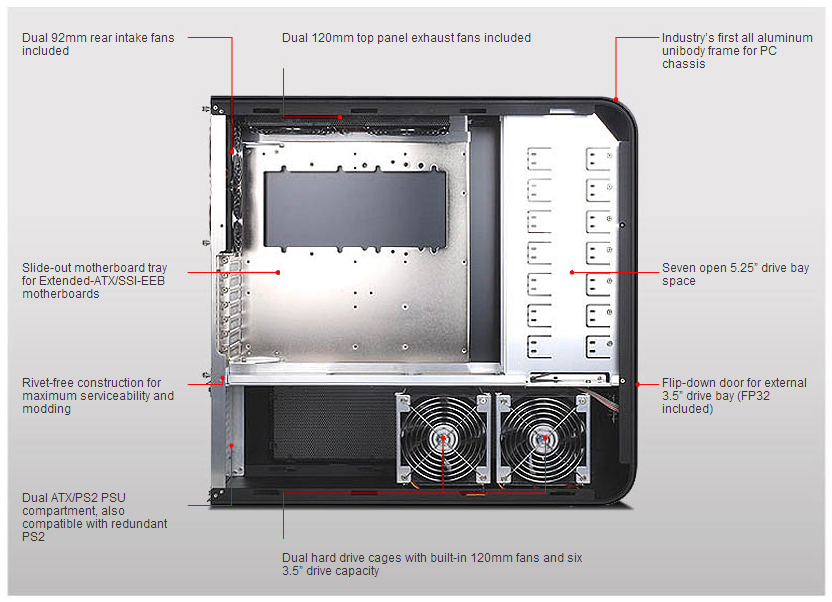 Dual 92mm rear intake fans included

Dual 120mm top panel exhaust fans included

Industry's first all aluminum unibody frame for PC chassis

Slide-out motherboard tray for Extended-ATX/SSI-EEB motherboards

Seven open 5.25" drive bay space

Rivet-free construction for maximum serviceability and modding

Flip-down door for external 3.5" drive bay (FP32 included)

Dual ATX/PS2 PSU compartment, also compatible with redundant PS2

Dual hard drive cages with built-in 120mm fans and six 3.5" drive capacity