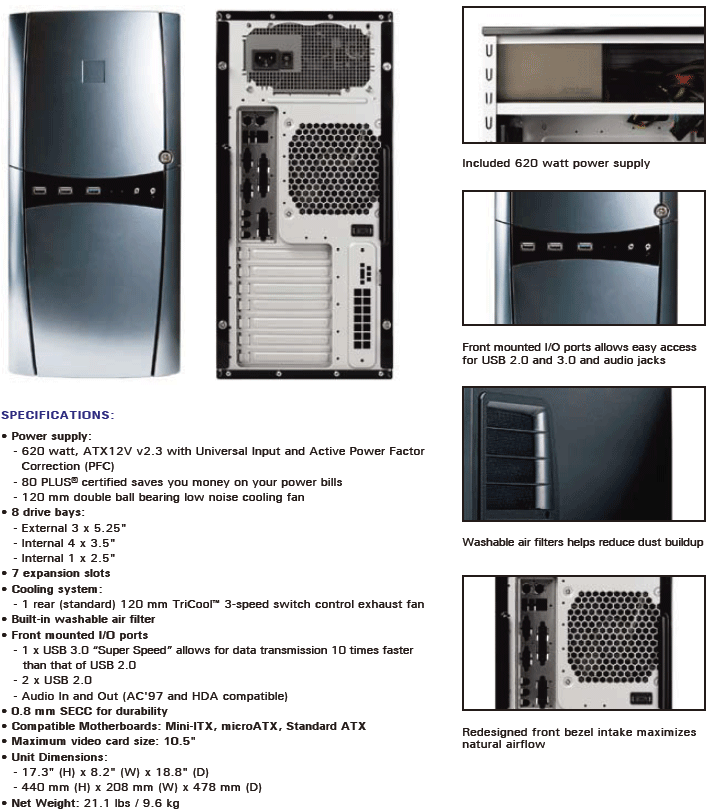 SPECIFICATIONS:

• Power supply:
- 620 watt, ATX12V v2.3 with Universal Input and Active Power Factor Correction (PFC)
- 80 PLUS® certified saves you money on your power bills
- 120 mm double ball bearing low noise cooling fan
• 8 drive bays:
- External 3 x 5.25"
- Internal 4 x 3.5"
- Internal 1 x 2.5"
• 7 expansion slots
• Cooling system:
- 1 rear (standard) 120 mm TriCool™ 3-speed switch control exhaust fan
• Built-in washable air filter
• Front mounted I/O ports
- 1 x USB 3.0 "Super Speed" allows for data transmission 10 times faster than that of USB 2.0
- 2 x USB 2.0
- Audio In and Out (AC'97 and HDA compatible)
• 0.8 mm SECC for durability
• Compatible Motherboards: Mini-ITX, microATX, Standard ATX
• Maximum video card size: 10.5"
• Unit Dimensions:
- 17.3" (H) x 8.2" (W) x 18.8" (D)
- 440 mm (H) x 208 mm (W) x 478 mm (D)
• Net Weight: 21.1 lbs / 9.6 kg

Included 620 watt power supply

Front mounted I/O ports allows easy access for USB 2.0 and 3.0 and audio jacks

Washable air filters helps reduce dust buildup

Redesigned front bezel intake maximizes natural airflow