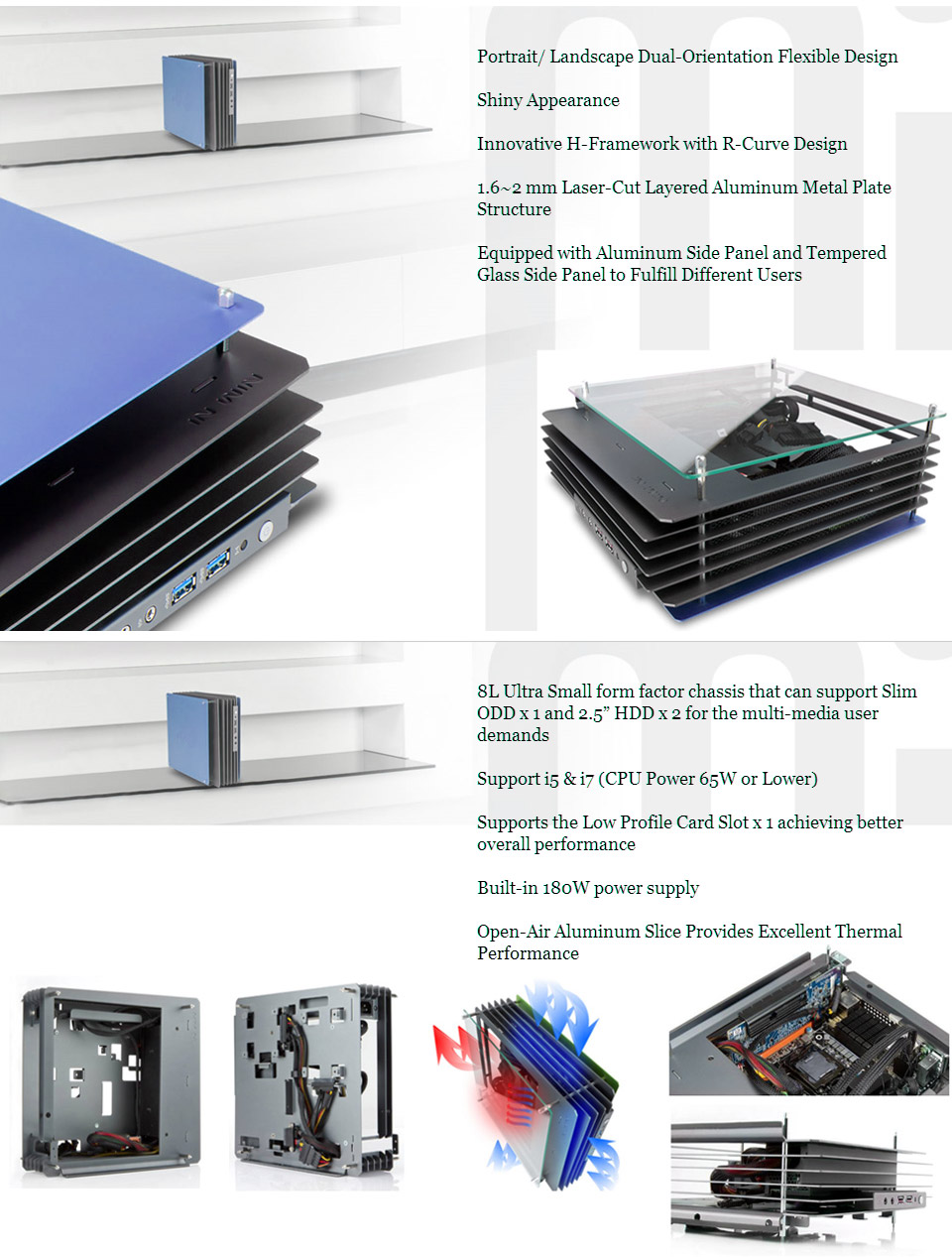 Portrait/ Landscape Dual-Orientation Flexible Design

Shiny Appearance

Innovative H-Framework with R-Curve Design

1.6~2 mm Laser-Cut Layered Aluminum Metal Plate Structure

Equipped with Aluminum Side Panel and Tempered Glass Side Panel to Fulfill Different Users

IN WIN

8L Ultra Small form factor chassis that can support Slim ODD x 1 and 2.5" HDD x 2 for the multi-media user demands

Support i5 & i7 (CPU Power 65W or Lower)

Supports the Low Profile Card Slot x 1 achieving better overall performance

Built-in 180W power supply

Open-Air Aluminum Slice Provides Excellent Thermal Performance