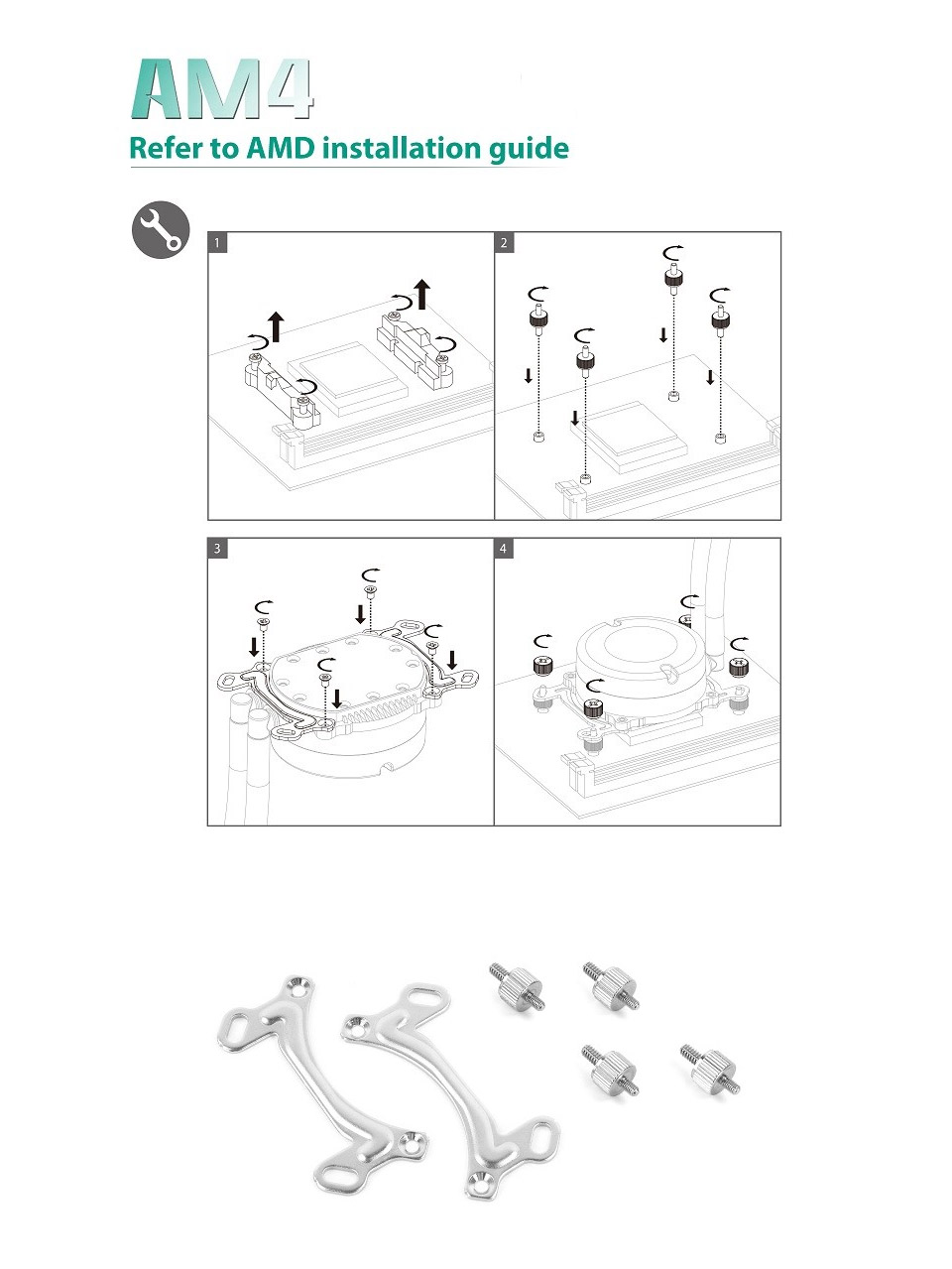 AM4
Refer to AMD installation guide

1

2

3

4