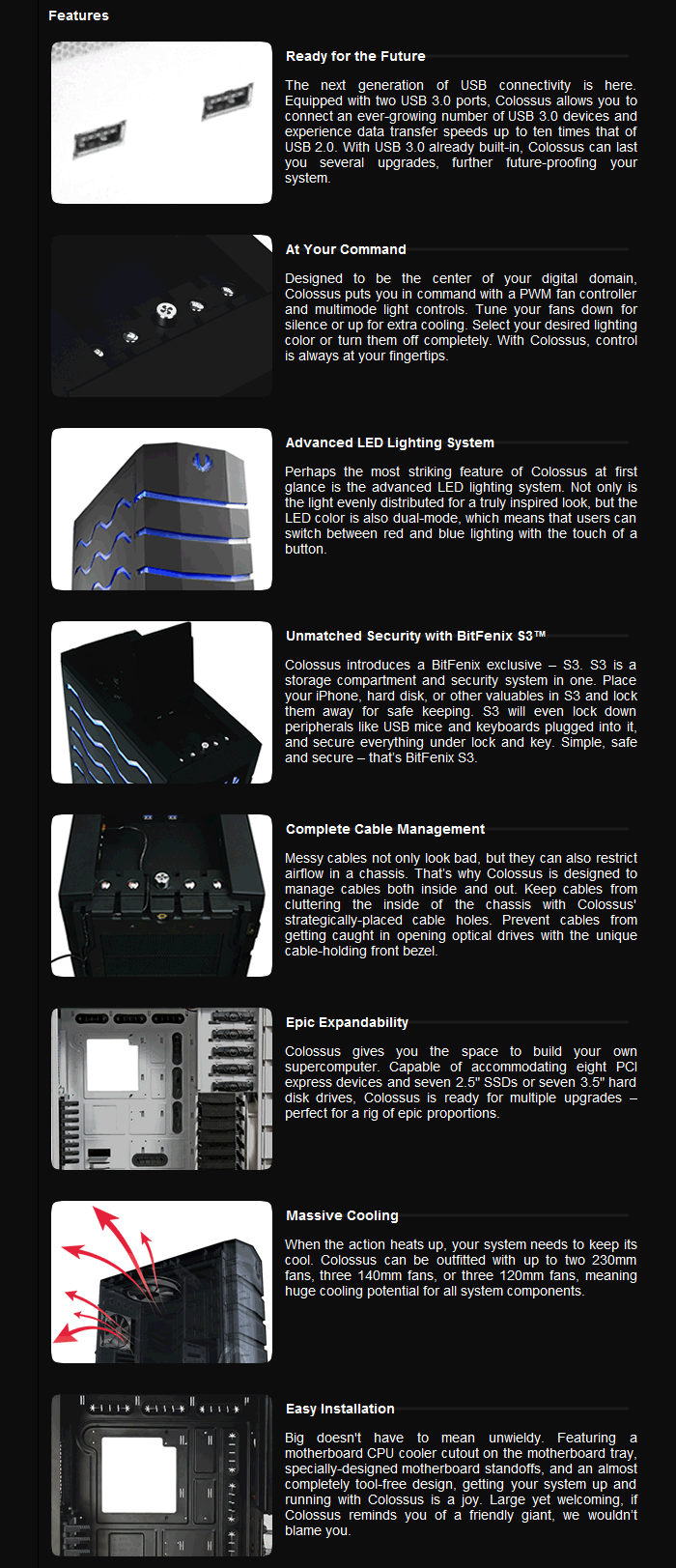 Features

Ready for the Future

The next generation of USB connectivity is here. Equipped with two USB 3.0 ports, Colossus allows you to connect an ever-growing number of USB 3.0 devices and experience data transfer speeds up to ten times that of USB 2.0. With USB 3.0 already built-in, Colossus can last you several upgrades, further future-proofing your system.

At Your Command

Designed to be the center of your digital domain, Colossus puts you in command with a PWM fan controller and multimode light controls. Tune your fans down for silence or up for extra cooling. Select your desired lighting color or turn them off completely. With Colossus, control is always at your fingertips.

Advanced LED Lighting System

Perhaps the most striking feature of Colossus at first glance is the advanced LED lighting system. Not only is the light evenly distributed for a truly inspired look, but the LED color is also dual-mode, which means that users can switch between red and blue lighting with the touch of a button.

Unmatched Security with BitFenix S3™

Colossus introduces a BitFenix exclusive – S3. S3 is a storage compartment and security system in one. Place your iPhone, hard disk, or other valuables in S3 and lock them away for safe keeping. S3 will even lock down peripherals like USB mice and keyboards plugged into it, and secure everything under lock and key. Simple, safe and secure – that's BitFenix S3.

Complete Cable Management

Messy cables not only look bad, but they can also restrict airflow in a chassis. That's why Colossus is designed to manage cables both inside and out. Keep cables from cluttering the inside of the chassis with Colossus' strategically-placed cable holes. Prevent cables from getting caught in opening optical drives with the unique cable-holding front bezel.

Epic Expandability

Colossus gives you the space to build your own supercomputer. Capable of accommodating eight PCI express devices and seven 2.5" SSDs or seven 3.5" hard disk drives, Colossus is ready for multiple upgrades – perfect for a rig of epic proportions.

Massive Cooling

When the action heats up, your system needs to keep its cool. Colossus can be outfitted with up to two 230mm fans, three 140mm fans, or three 120mm fans, meaning huge cooling potential for all system components.

Easy Installation

Big doesn't have to mean unwieldy. Featuring a motherboard CPU cooler cutout on the motherboard tray, specially-designed motherboard standoffs, and an almost completely tool-free design, getting your system up and running with Colossus is a joy. Large yet welcoming, if Colossus reminds you of a friendly giant, we wouldn't blame you.