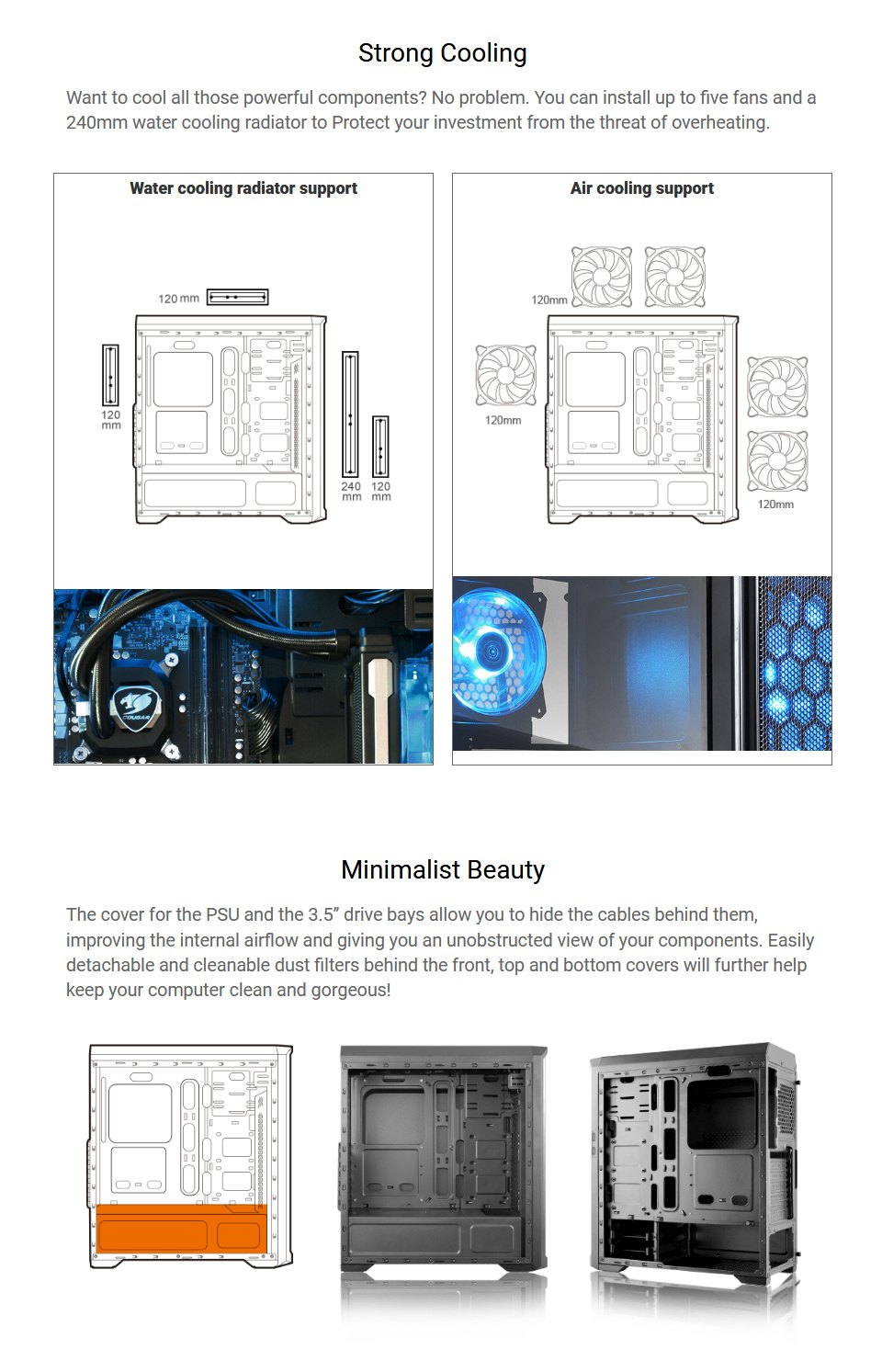 Strong Cooling

Want to cool all those powerful components? No problem. You can install up to five fans and a 240mm water cooling radiator to Protect your investment from the threat of overheating.

Water cooling radiator support

120 mm

120 mm

240 mm

120 mm

COUGAR

Air cooling support

120mm

120mm

120mm

Minimalist Beauty

The cover for the PSU and the 3.5" drive bays allow you to hide the cables behind them, improving the internal airflow and giving you an unobstructed view of your components. Easily detachable and cleanable dust filters behind the front, top and bottom covers will further help keep your computer clean and gorgeous!