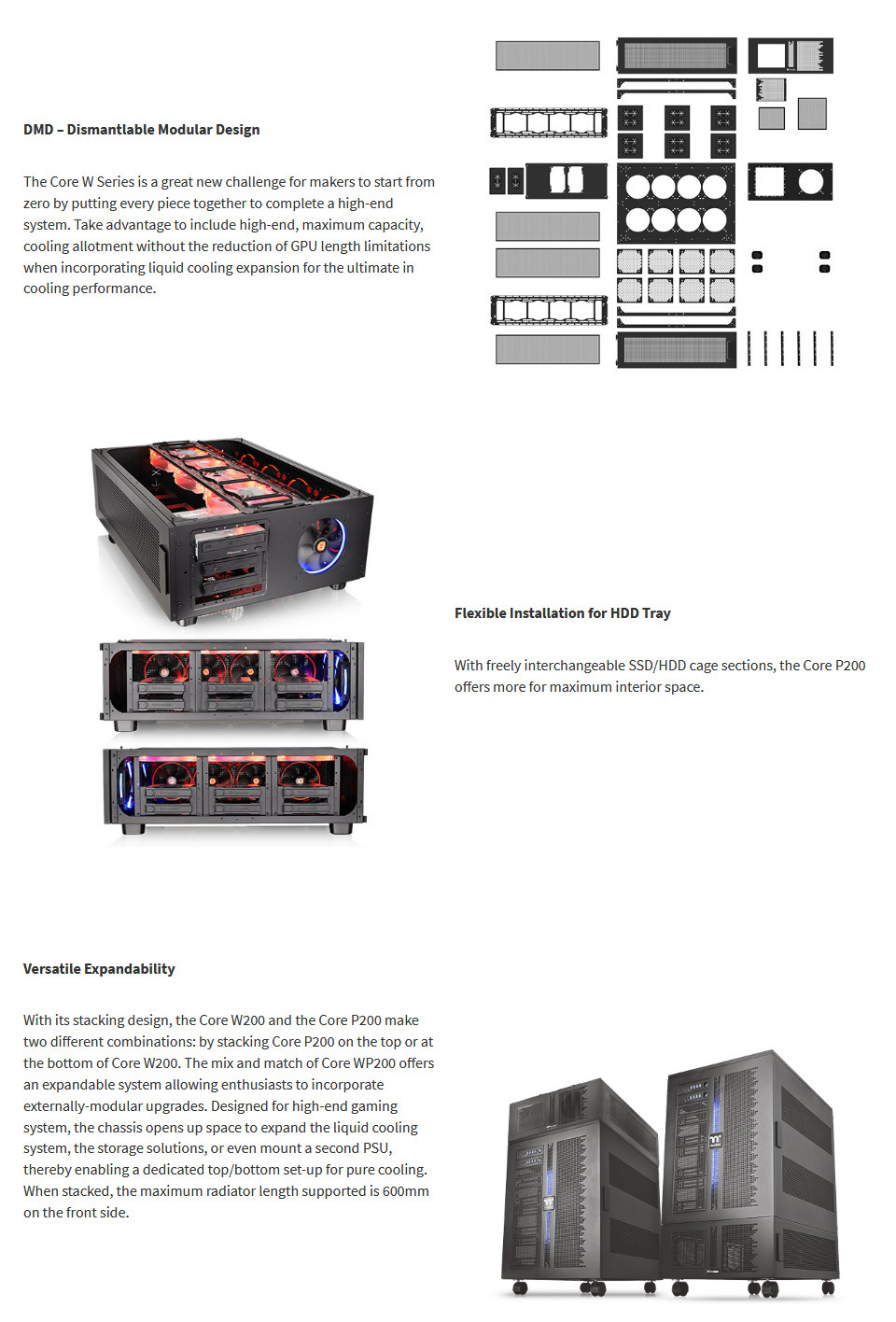 DMD – Dismantlable Modular Design

The Core W Series is a great new challenge for makers to start from zero by putting every piece together to complete a high-end system. Take advantage to include high-end, maximum capacity, cooling allotment without the reduction of GPU length limitations when incorporating liquid cooling expansion for the ultimate in cooling performance.

Flexible Installation for HDD Tray

With freely interchangeable SSD/HDD cage sections, the Core P200 offers more for maximum interior space.

Versatile Expandability

With its stacking design, the Core W200 and the Core P200 make two different combinations: by stacking Core P200 on the top or at the bottom of Core W200. The mix and match of Core WP200 offers an expandable system allowing enthusiasts to incorporate externally-modular upgrades. Designed for high-end gaming system, the chassis opens up space to expand the liquid cooling system, the storage solutions, or even mount a second PSU, thereby enabling a dedicated top/bottom set-up for pure cooling. When stacked, the maximum radiator length supported is 600mm on the front side.