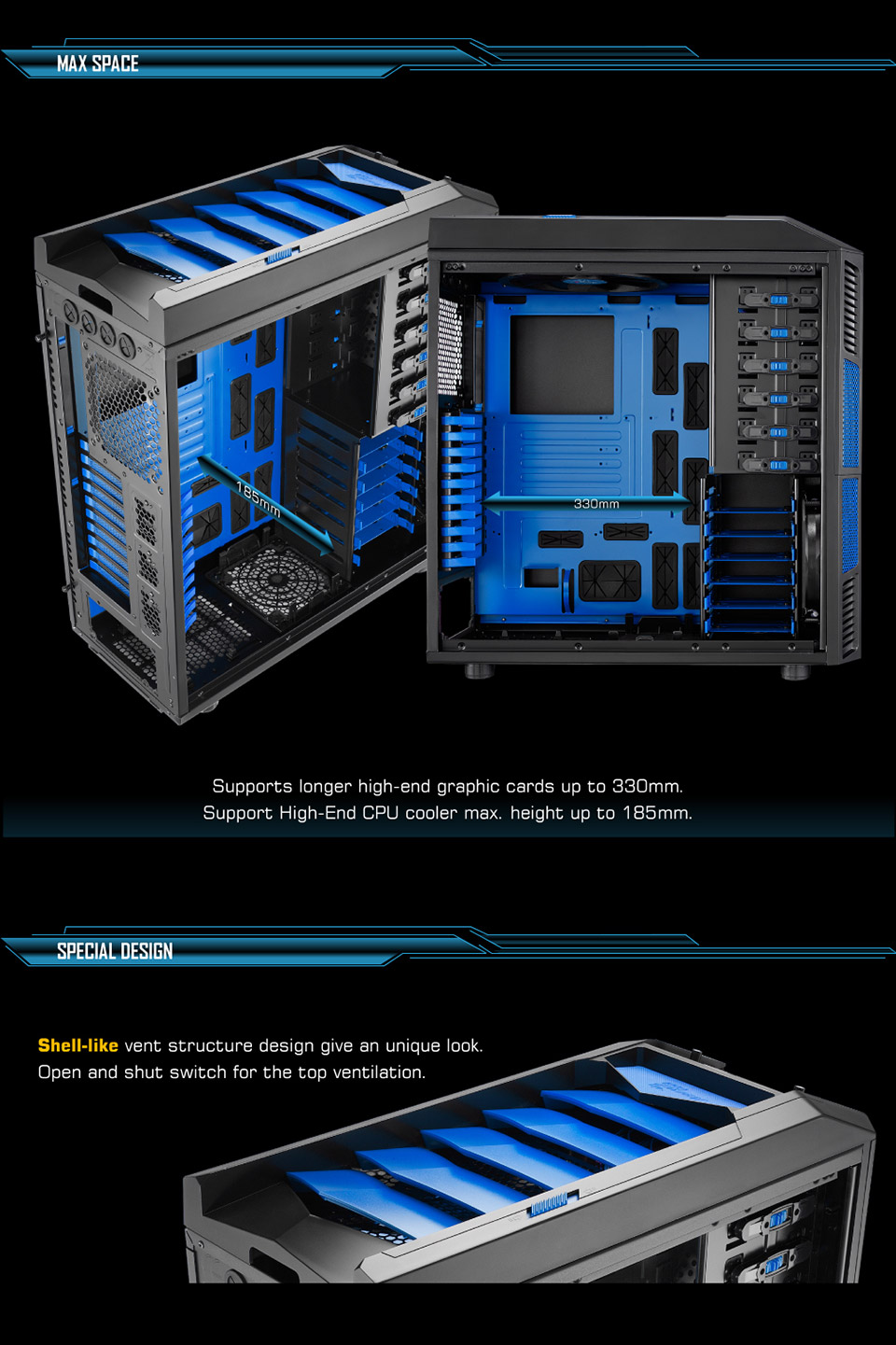 MAX SPACE

185mm

330mm

Supports longer high-end graphic cards up to 330mm.
Support High-End CPU cooler max. height up to 185mm.

SPECIAL DESIGN

Shell-like vent structure design give an unique look.
Open and shut switch for the top ventilation.