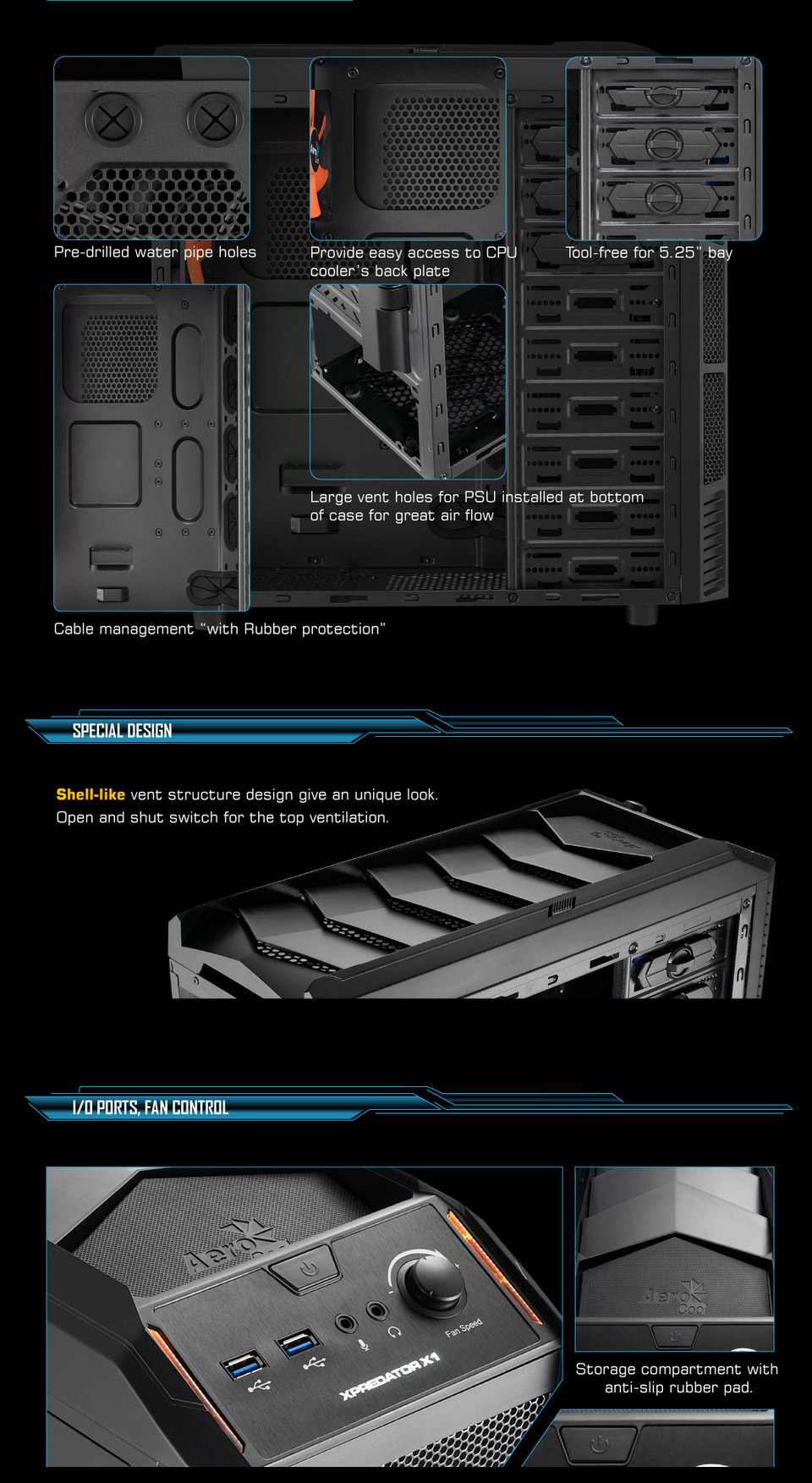 Pre-drilled water pipe holes

Provide easy access to CPU cooler's back plate

Tool-free for 5.25" bay

Large vent holes for PSU installed at bottom of case for great air flow

Cable management "with Rubber protection"

SPECIAL DESIGN

Shell-like vent structure design give an unique look.
Open and shut switch for the top ventilation.

I/O PORTS, FAN CONTROL

AeroCool

Fan Speed

XPREDATOR X1

AeroCool

Storage compartment with anti-slip rubber pad.