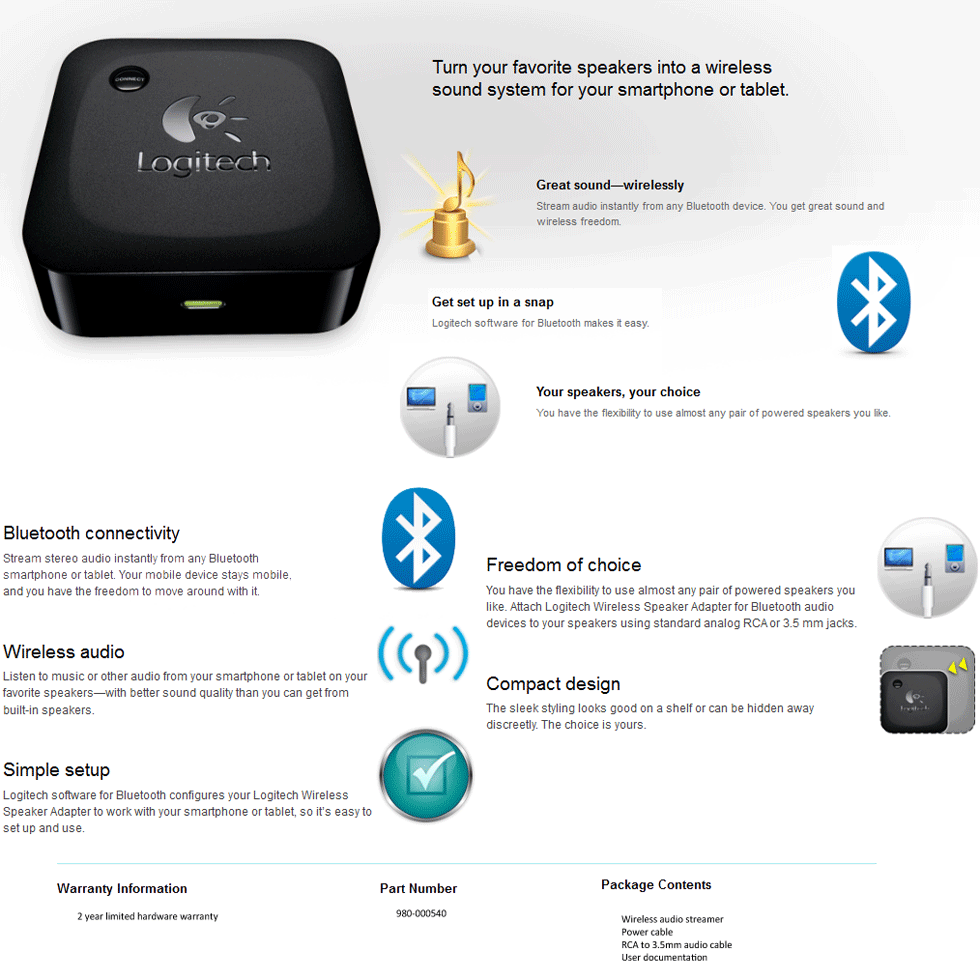 CONNECT

Logitech

Turn your favorite speakers into a wireless sound system for your smartphone or tablet.

Great sound—wirelessly
Stream audio instantly from any Bluetooth device. You get great sound and wireless freedom.

Get set up in a snap
Logitech software for Bluetooth makes it easy.

Your speakers, your choice
You have the flexibility to use almost any pair of powered speakers you like.

Bluetooth connectivity
Stream stereo audio instantly from any Bluetooth smartphone or tablet. Your mobile device stays mobile, and you have the freedom to move around with it.

Wireless audio
Listen to music or other audio from your smartphone or tablet on your favorite speakers—with better sound quality than you can get from built-in speakers.

Simple setup
Logitech software for Bluetooth configures your Logitech Wireless Speaker Adapter to work with your smartphone or tablet, so it's easy to set up and use.

Freedom of choice
You have the flexibility to use almost any pair of powered speakers you like. Attach Logitech Wireless Speaker Adapter for Bluetooth audio devices to your speakers using standard analog RCA or 3.5 mm jacks.

Compact design
The sleek styling looks good on a shelf or can be hidden away discreetly. The choice is yours.

Warranty Information
2 year limited hardware warranty

Part Number
980-000540

Package Contents
Wireless audio streamer
Power cable
RCA to 3.5mm audio cable
User documentation